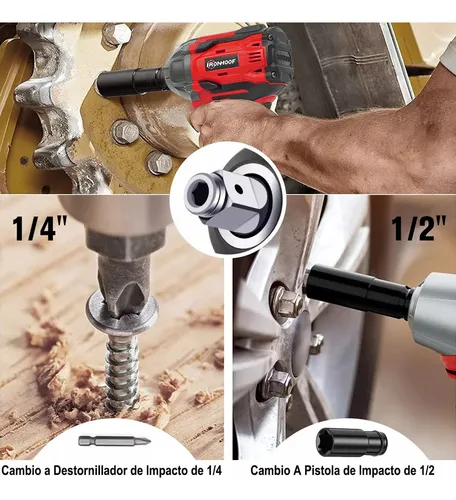 IRONHOOF

1/4"

1/2"

Cambio a Destornillador de Impacto de 1/4

Cambio A Pistola de Impacto de 1/2